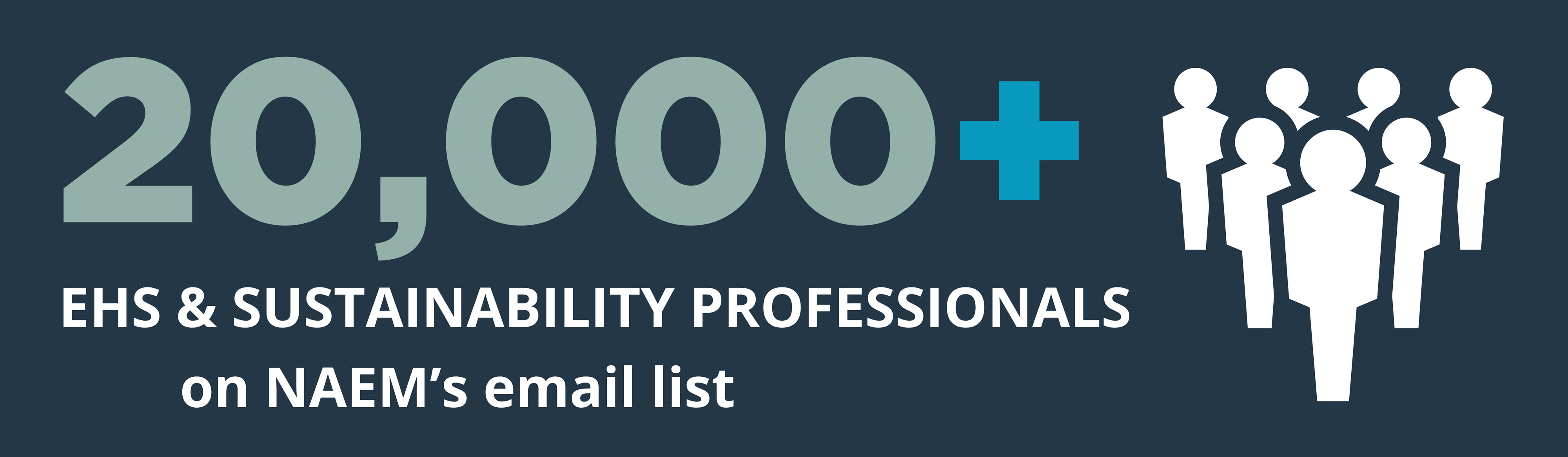 20,000+

EHS & SUSTAINABILITY PROFESSIONALS on NAEM’s email list