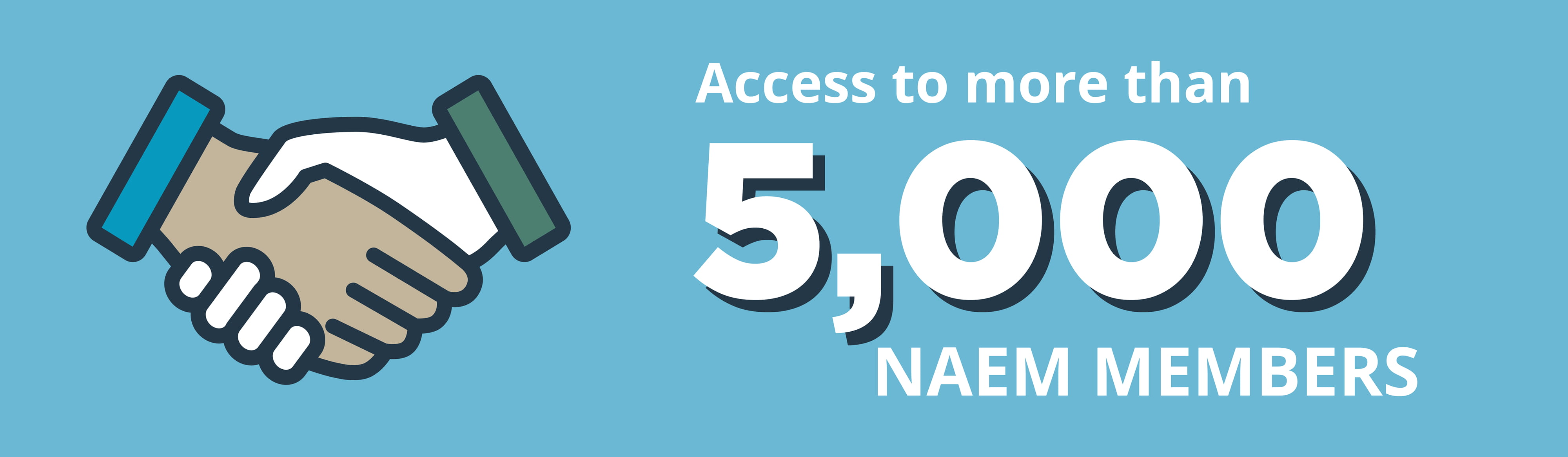 Access to more than

5,000

NAEM MEMBERS