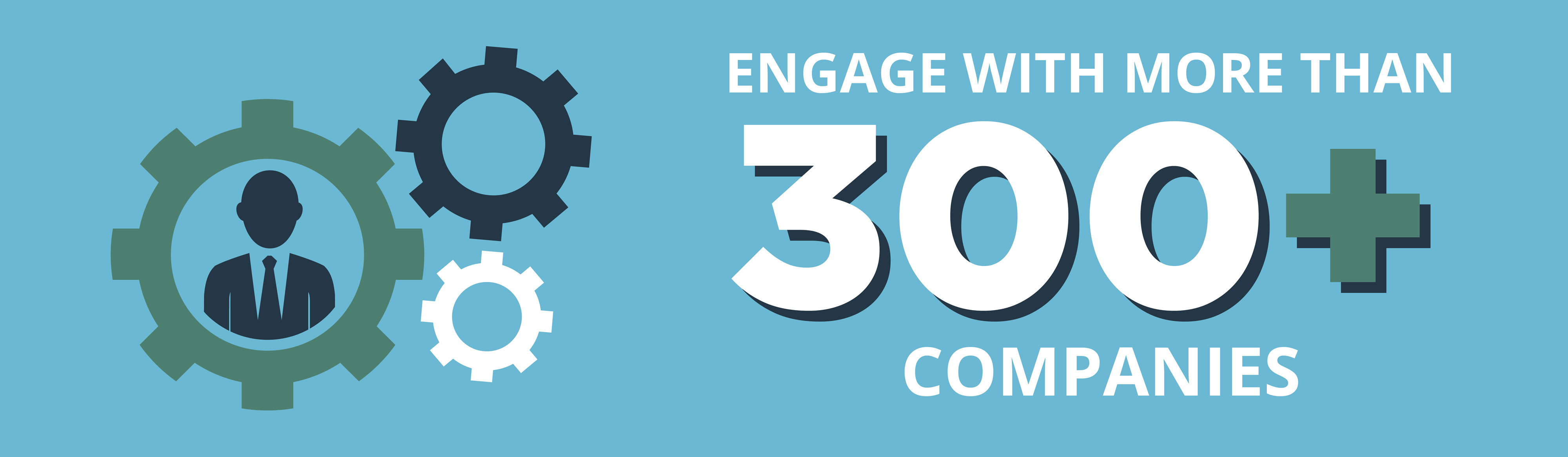 ENGAGE WITH MORE THAN

300+

COMPANIES