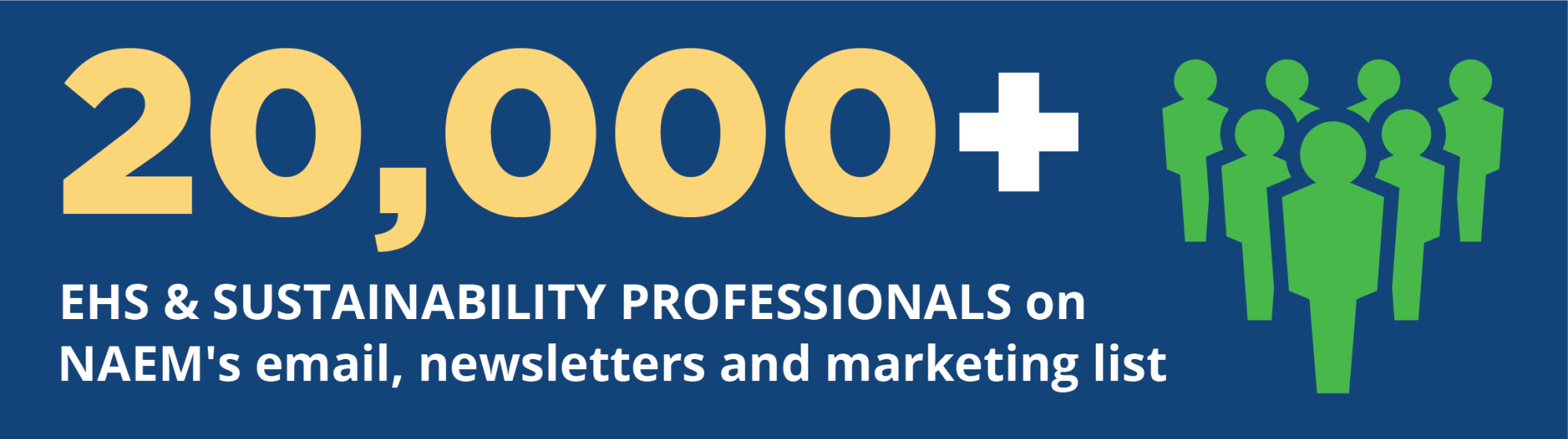 20,000+

EHS & SUSTAINABILITY PROFESSIONALS on NAEM's email, newsletters and marketing list