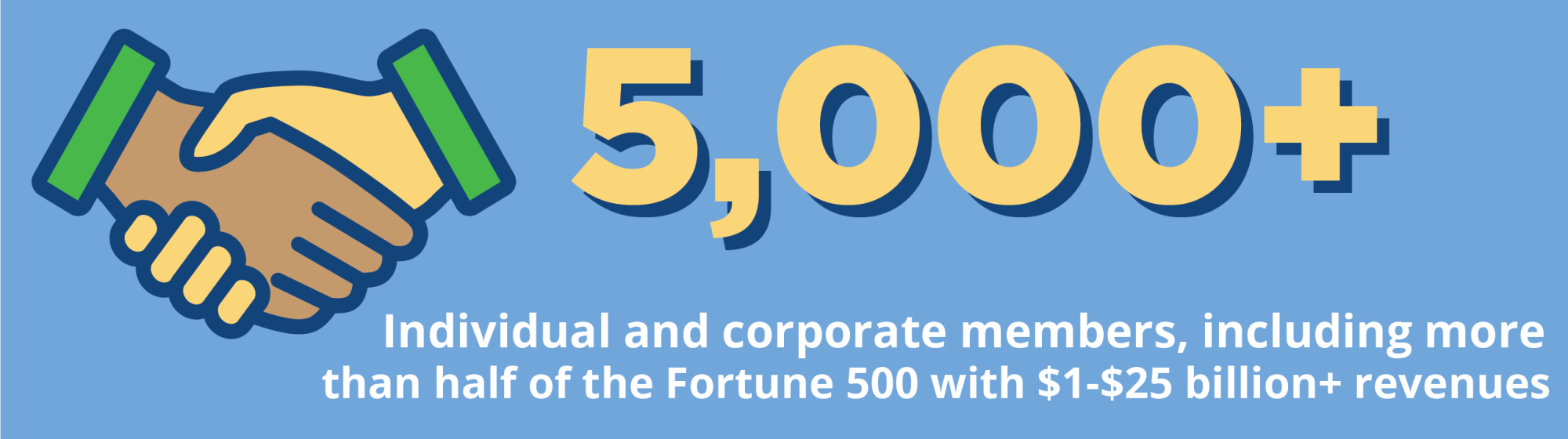 5,000+

Individual and corporate members, including more than half of the Fortune 500 with \$1-\$25 billion+ revenues