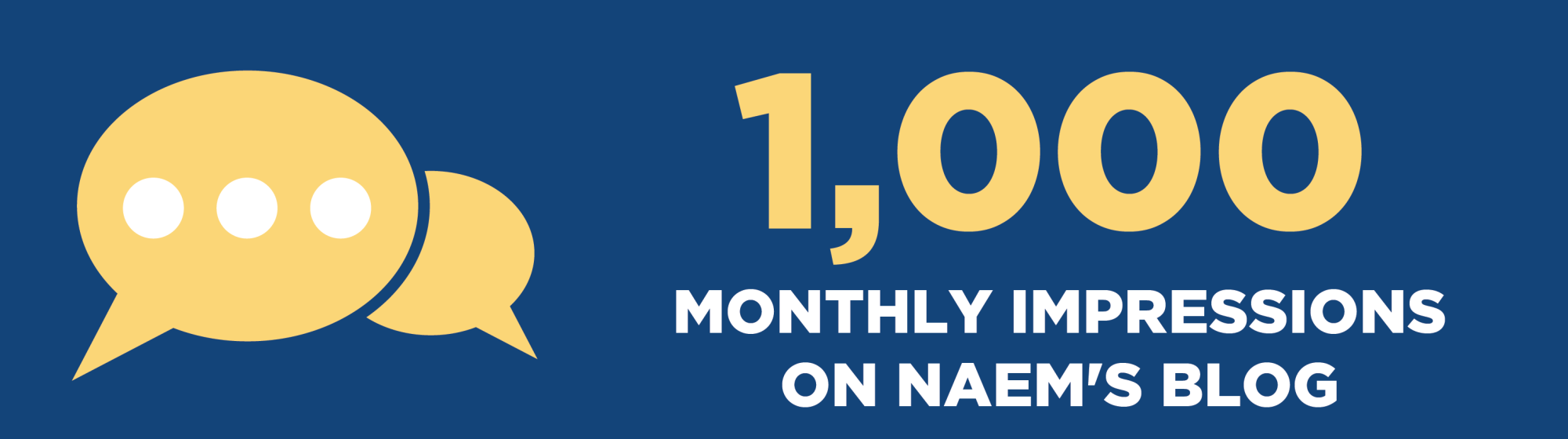 1,000

MONTHLY IMPRESSIONS ON NAEM'S BLOG