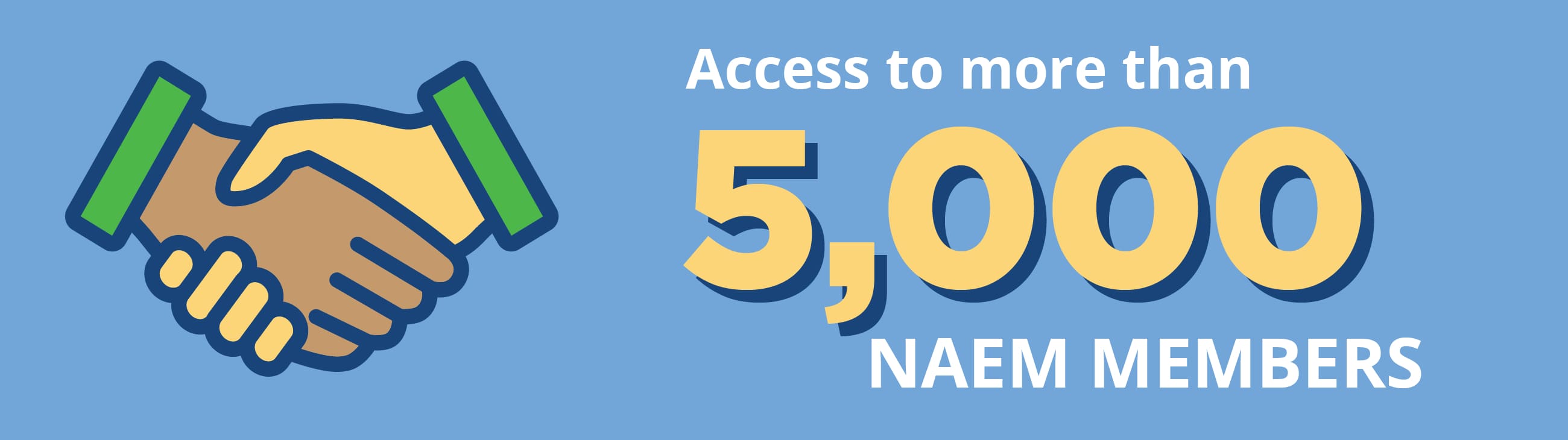 Access to more than

5,000

NAEM MEMBERS