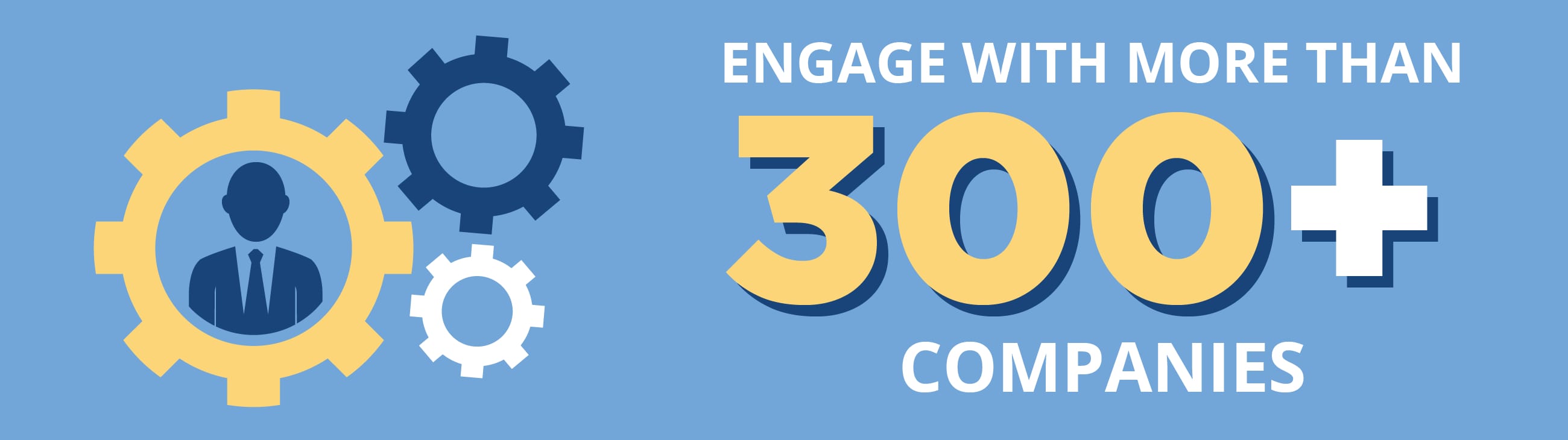 ENGAGE WITH MORE THAN
300+
COMPANIES