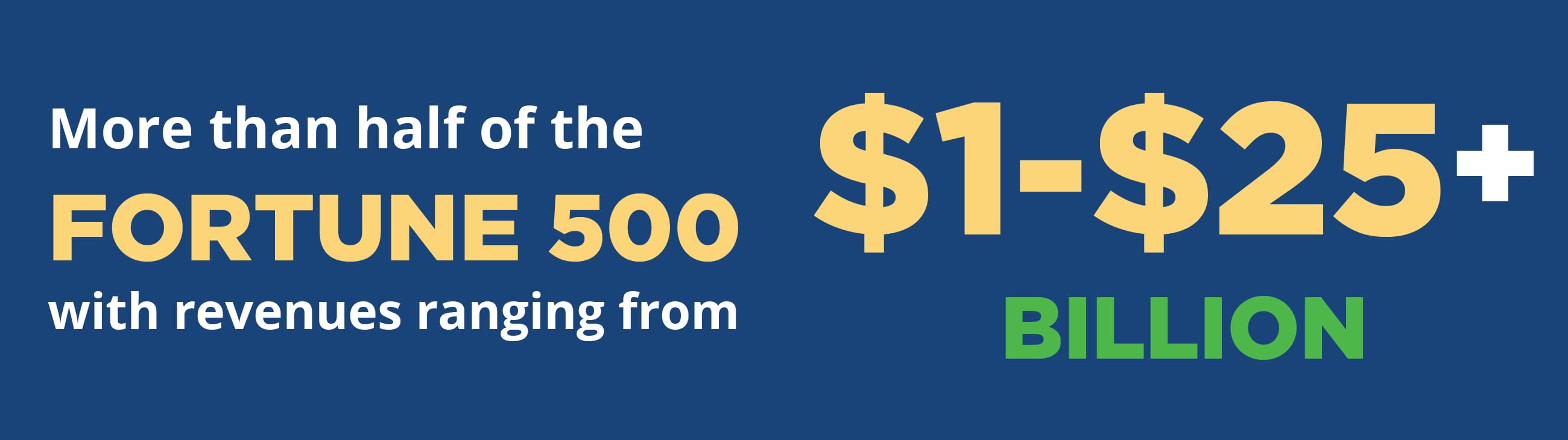 More than half of the
FORTUNE 500
with revenues ranging from

\$1-\$25+
BILLION